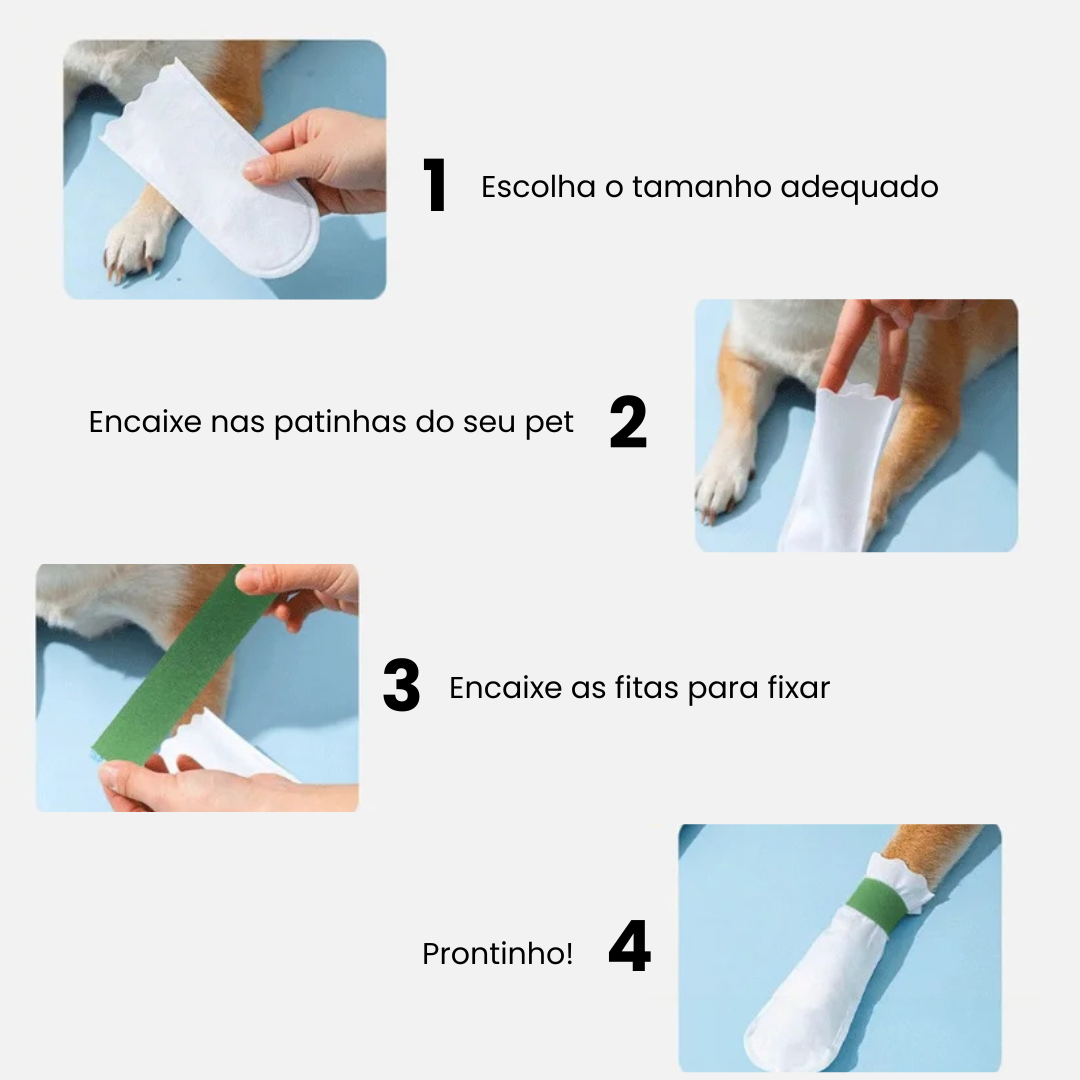 1 Escolha o tamanho adequado

Encaixe nas patinhas do seu pet 2

3 Encaixe as fitas para fixar

Prontinho! 4