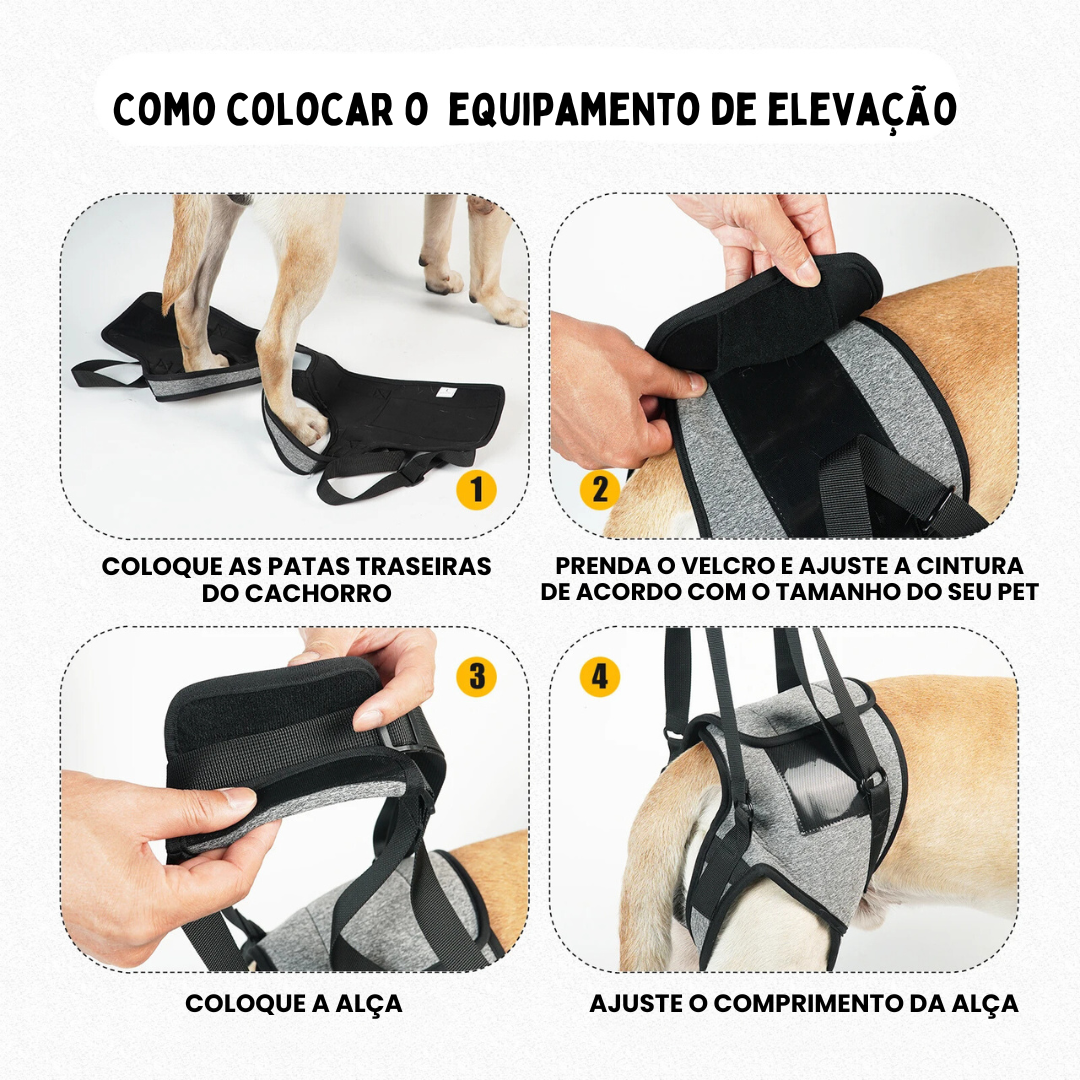 COMO COLOCAR O EQUIPAMENTO DE ELEVAÇÃO

1

COLOQUE AS PATAS TRASEIRAS DO CACHORRO

2

PRENDA O VELCRO E AJUSTE A CINTURA DE ACORDO COM O TAMANHO DO SEU PET

3

COLOQUE A ALÇA

4

AJUSTE O COMPRIMENTO DA ALÇA