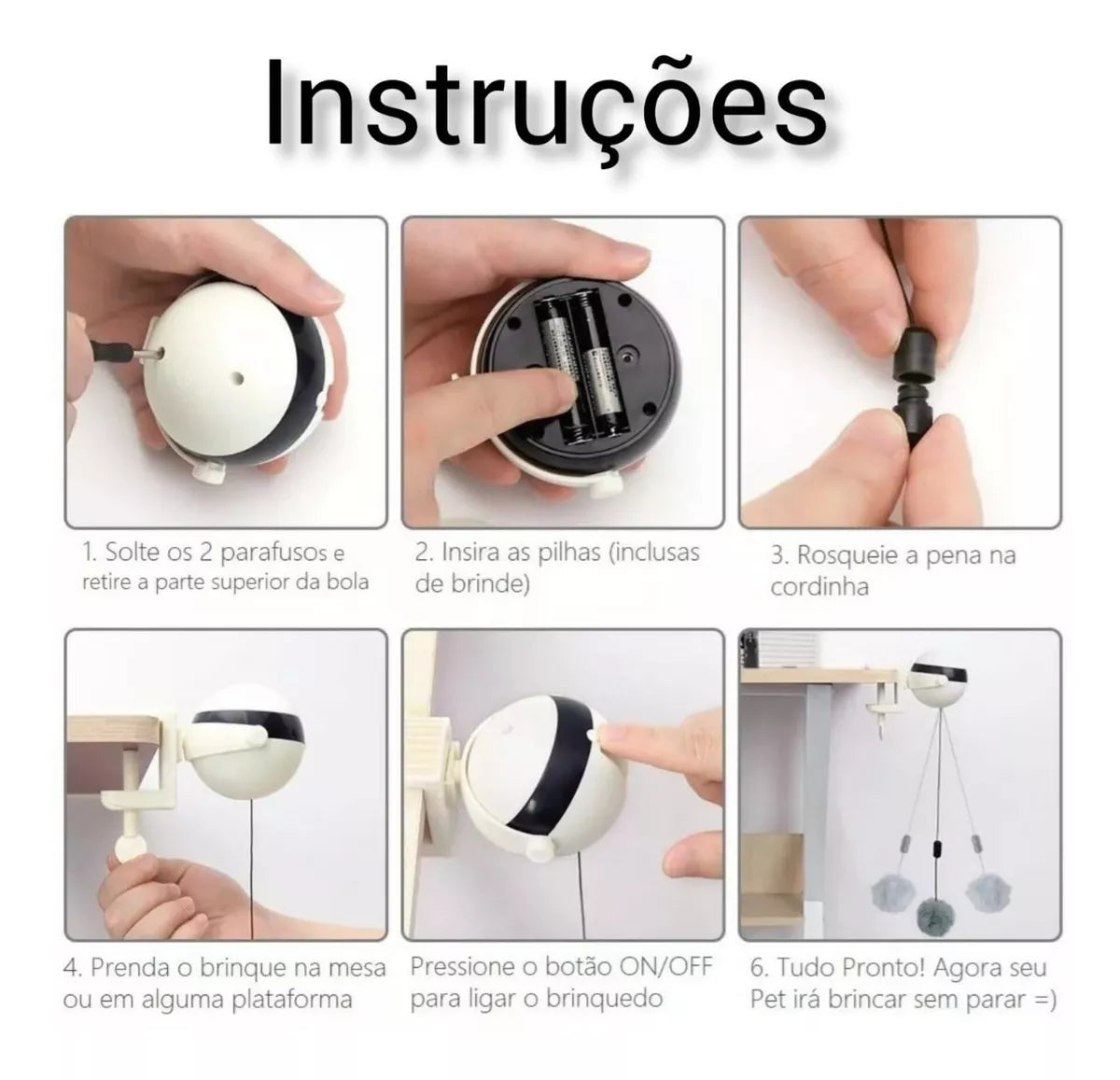 Instruções

1. Solte os 2 parafusos e retire a parte superior da bola

2. Insira as pilhas (inclusas de brinde)

3. Rosqueie a pena na cordinha

4. Prenda o brinque na mesa ou em alguma plataforma

Pressione o botão ON/OFF para ligar o brinquedo

6. Tudo Pronto! Agora seu Pet irá brincar sem parar =)