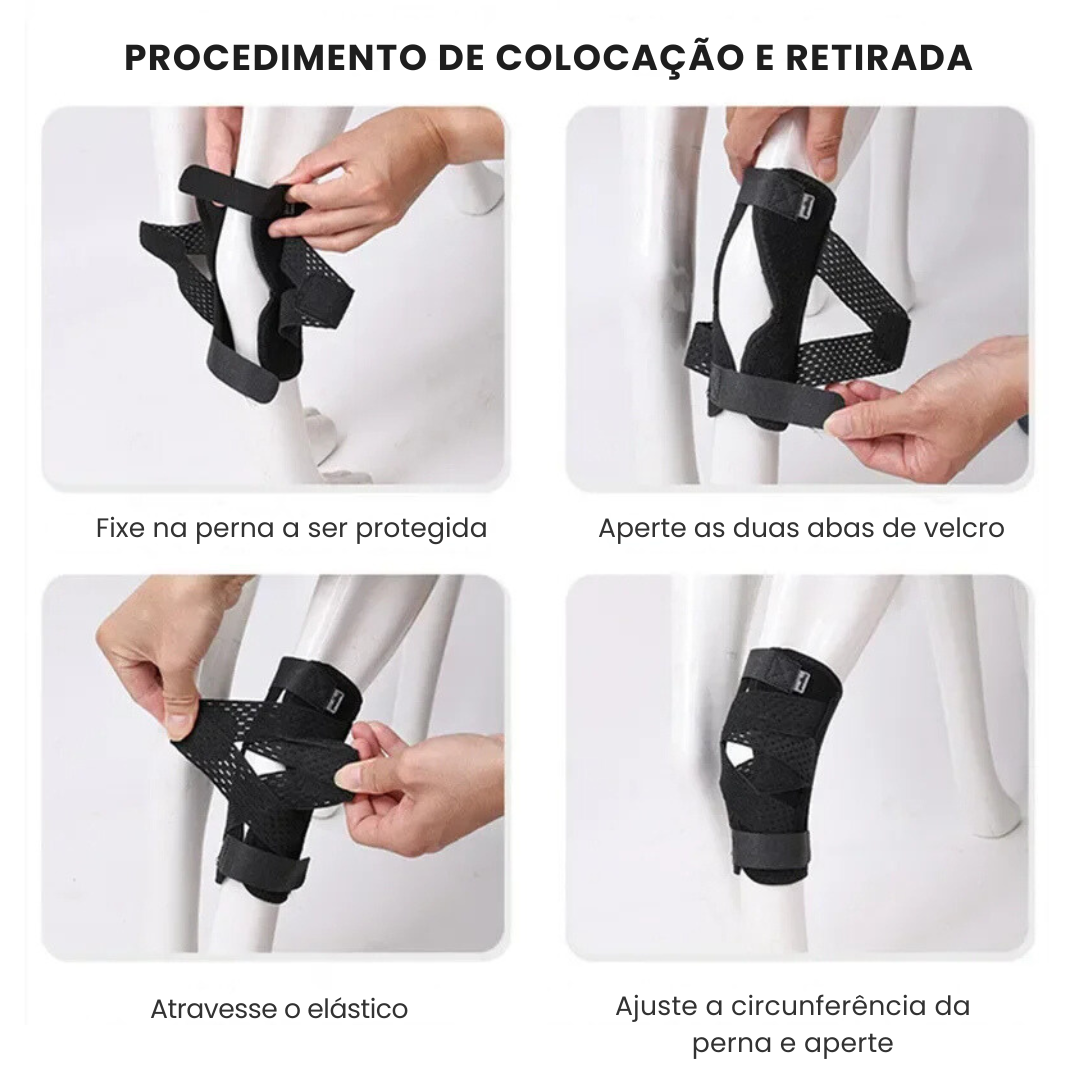 PROCEDIMENTO DE COLOCAÇÃO E RETIRADA

Fixe na perna a ser protegida

Aperte as duas abas de velcro

Atravesse o elástico

Ajuste a circunferência da perna e aperte