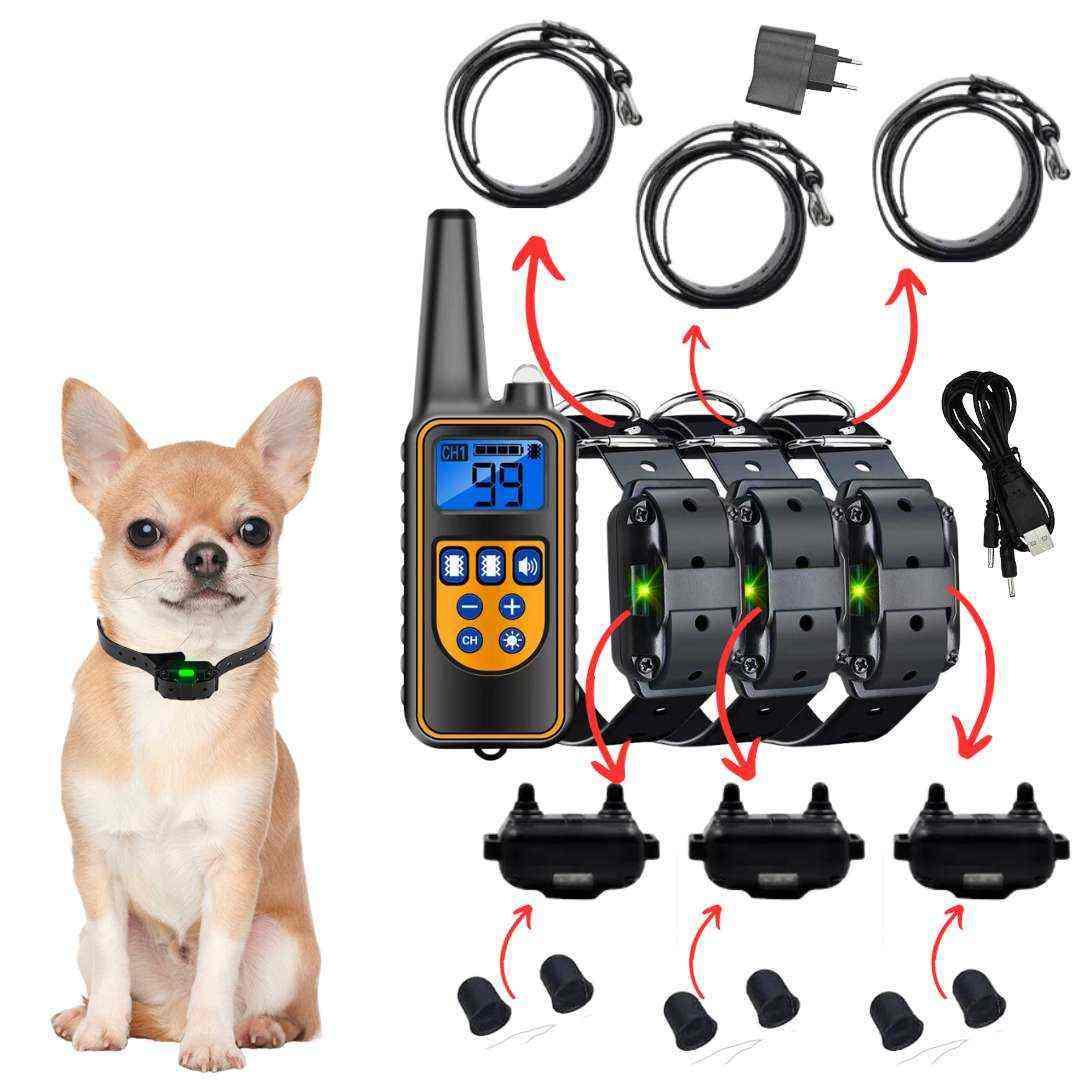 CH1
99
CH