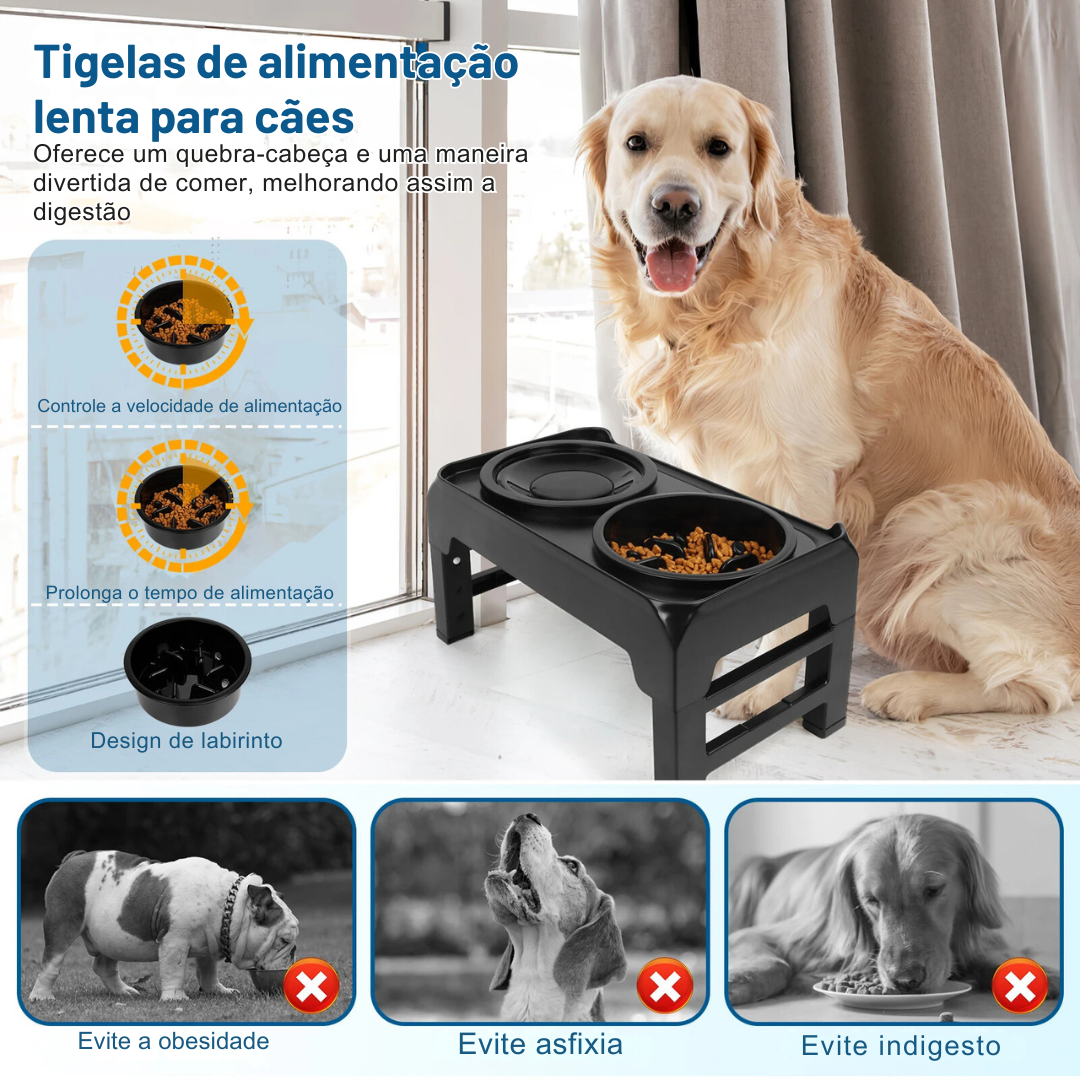 Tigelas de alimentação lenta para cães

Oferece um quebra-cabeça e uma maneira divertida de comer, melhorando assim a digestão

Controle a velocidade de alimentação

Prolonga o tempo de alimentação

Design de labirinto

Evite a obesidade

Evite asfixia

Evite indigesto