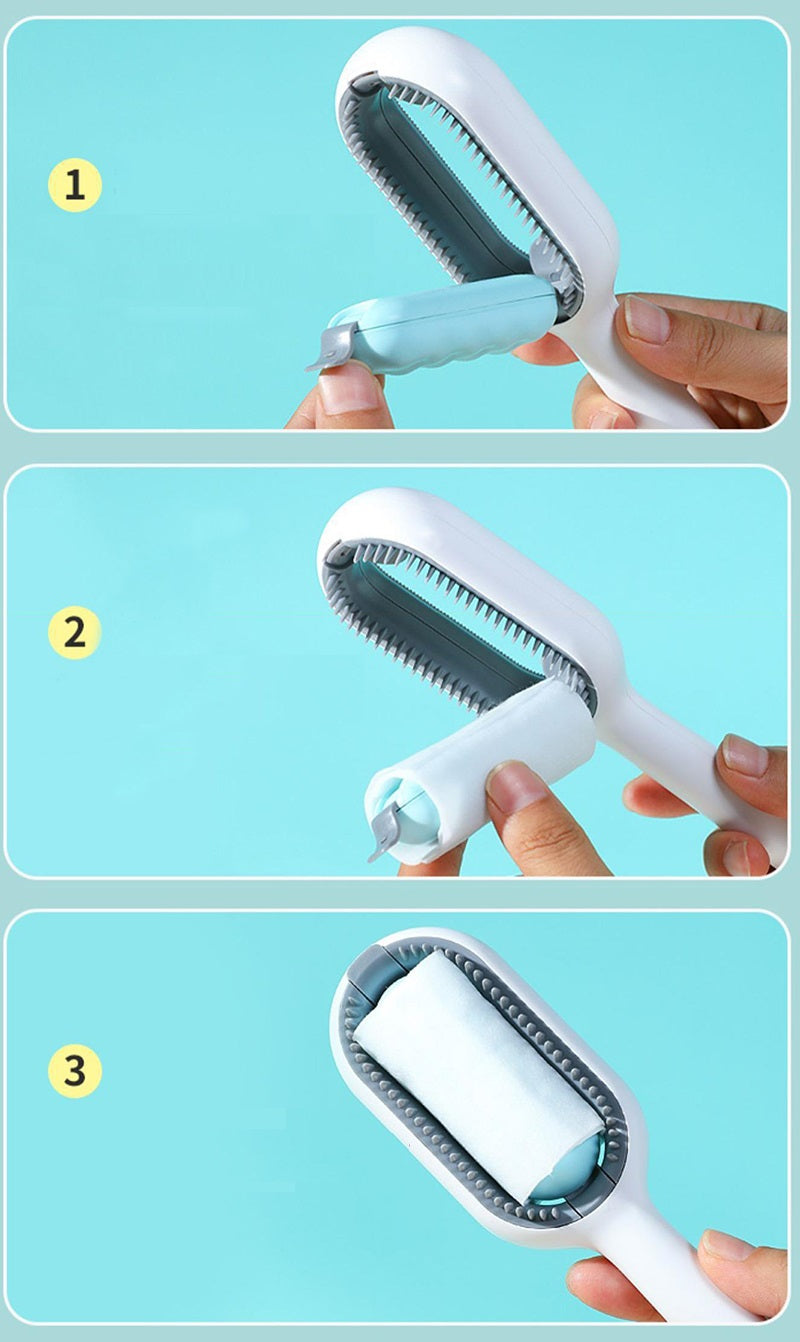 1

2

3