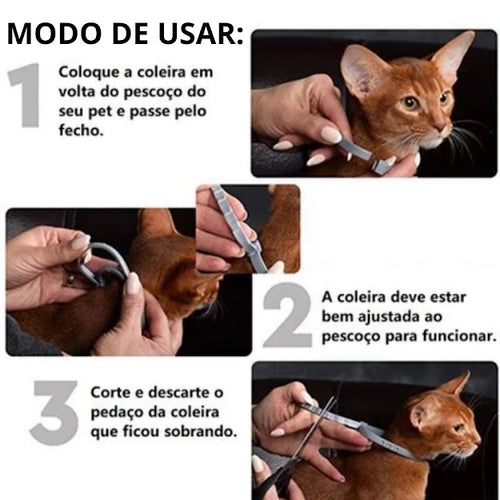 MODO DE USAR:

1 Coloque a coleira em volta do pescoço do seu pet e passe pelo fecho.

2 A coleira deve estar bem ajustada ao pescoço para funcionar.

3 Corte e descarte o pedaço da coleira que ficou sobrando.